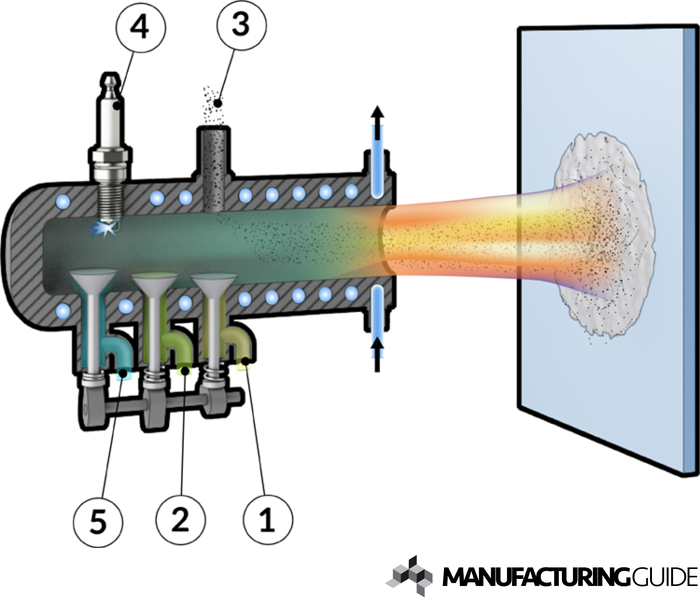 4
3
5
2
1
MANUFACTURINGGUIDE