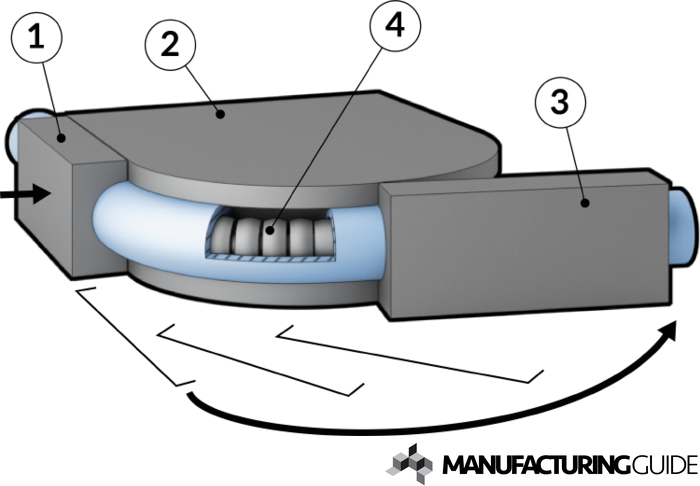 1
2
4
3
MANUFACTURINGGUIDE