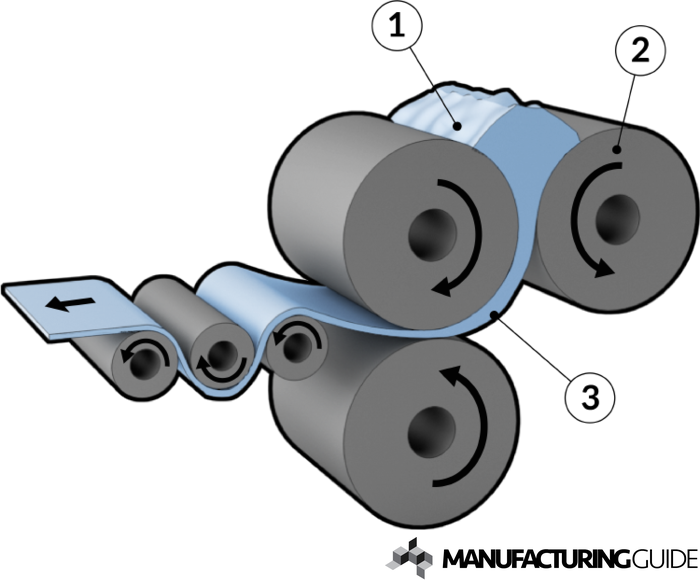 1
2
3
MANUFACTURINGGUIDE