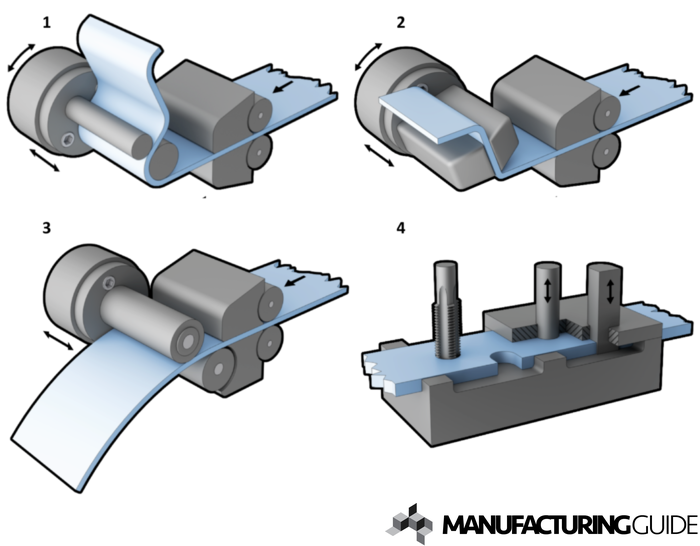 1

2

3

4

MANUFACTURINGGUIDE