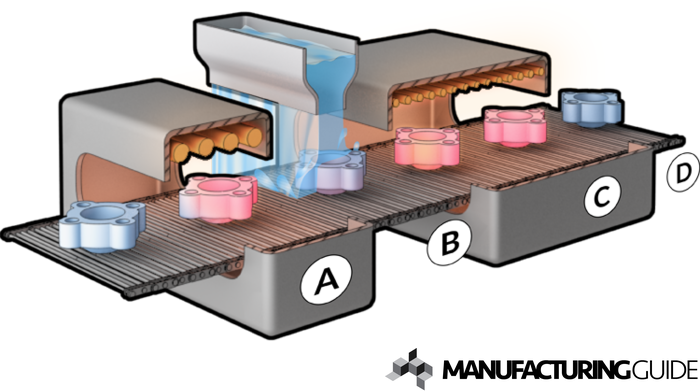 A
B
C
D
MANUFACTURINGGUIDE