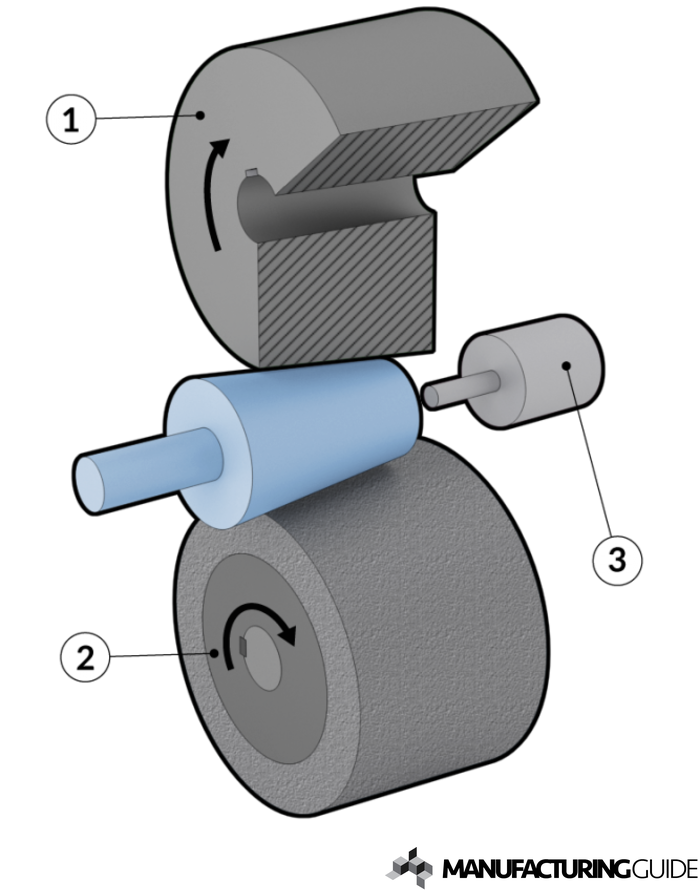 1

3

2

MANUFACTURINGGUIDE