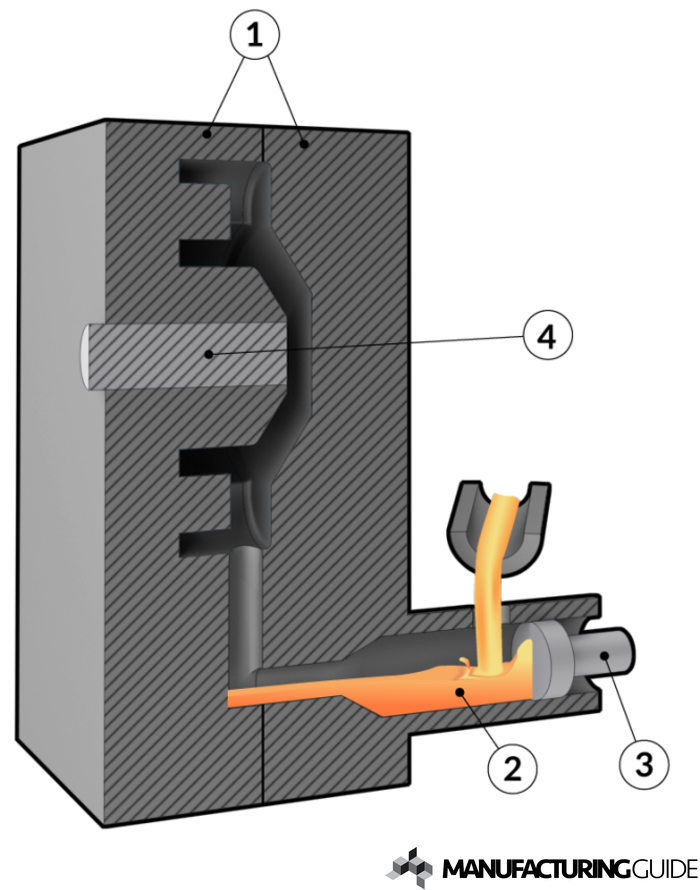 1

4

2

3

MANUFACTURINGGUIDE