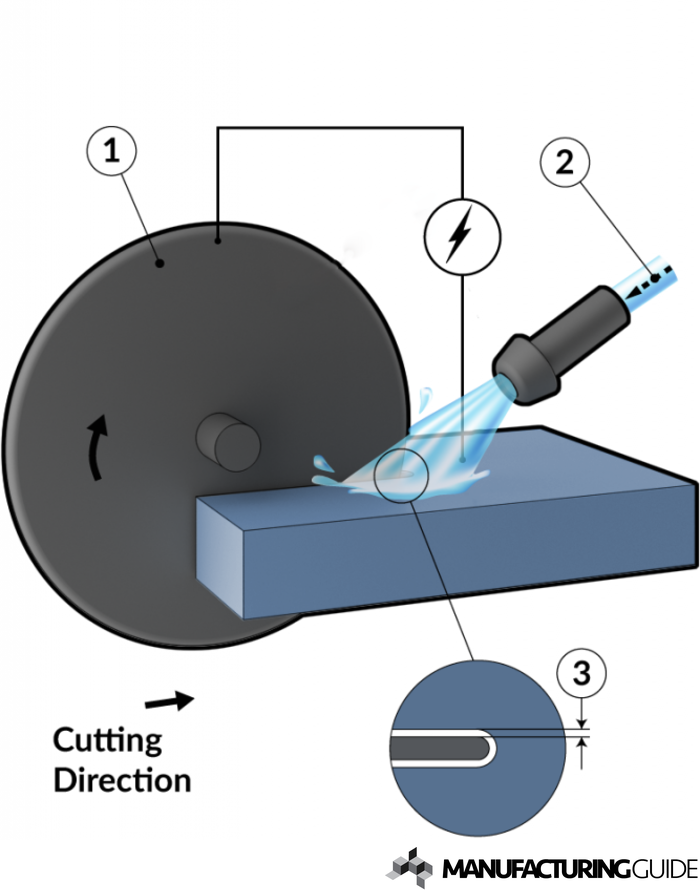 1

2

3

Cutting Direction

MANUFACTURINGGUIDE